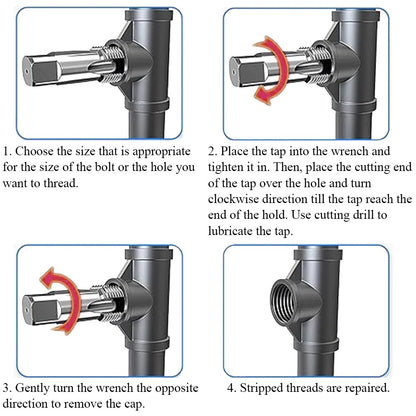 1. Choose the size that is appropriate for the size of the bolt or the hole you want to thread.

2. Place the tap into the wrench and tighten it in. Then, place the cutting end of the tap over the hole and turn clockwise direction till the tap reach the end of the hold. Use cutting drill to lubricate the tap.

3. Gently turn the wrench the opposite direction to remove the cap.

4. Stripped threads are repaired.