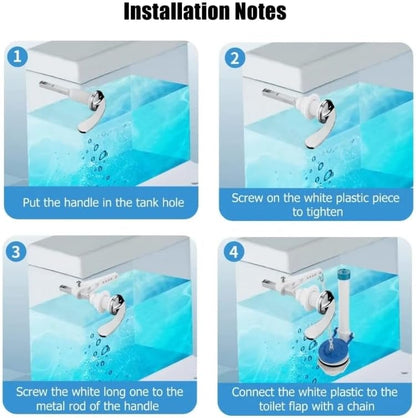 Installation Notes

1

Put the handle in the tank hole

2

Screw on the white plastic piece to tighten

3

Screw the white long one to the metal rod of the handle

4

Connect the white plastic to the toilet flap with a chain