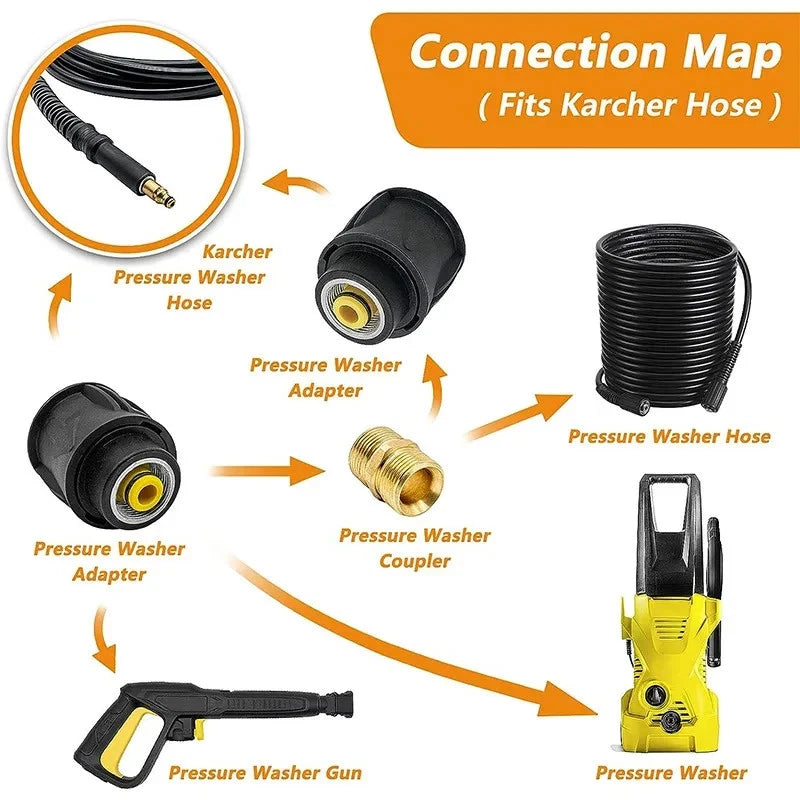 Connection Map
( Fits Karcher Hose )

Karcher Pressure Washer Hose

Pressure Washer Adapter

Pressure Washer Hose

Pressure Washer Adapter

Pressure Washer Coupler

Pressure Washer Gun

Pressure Washer