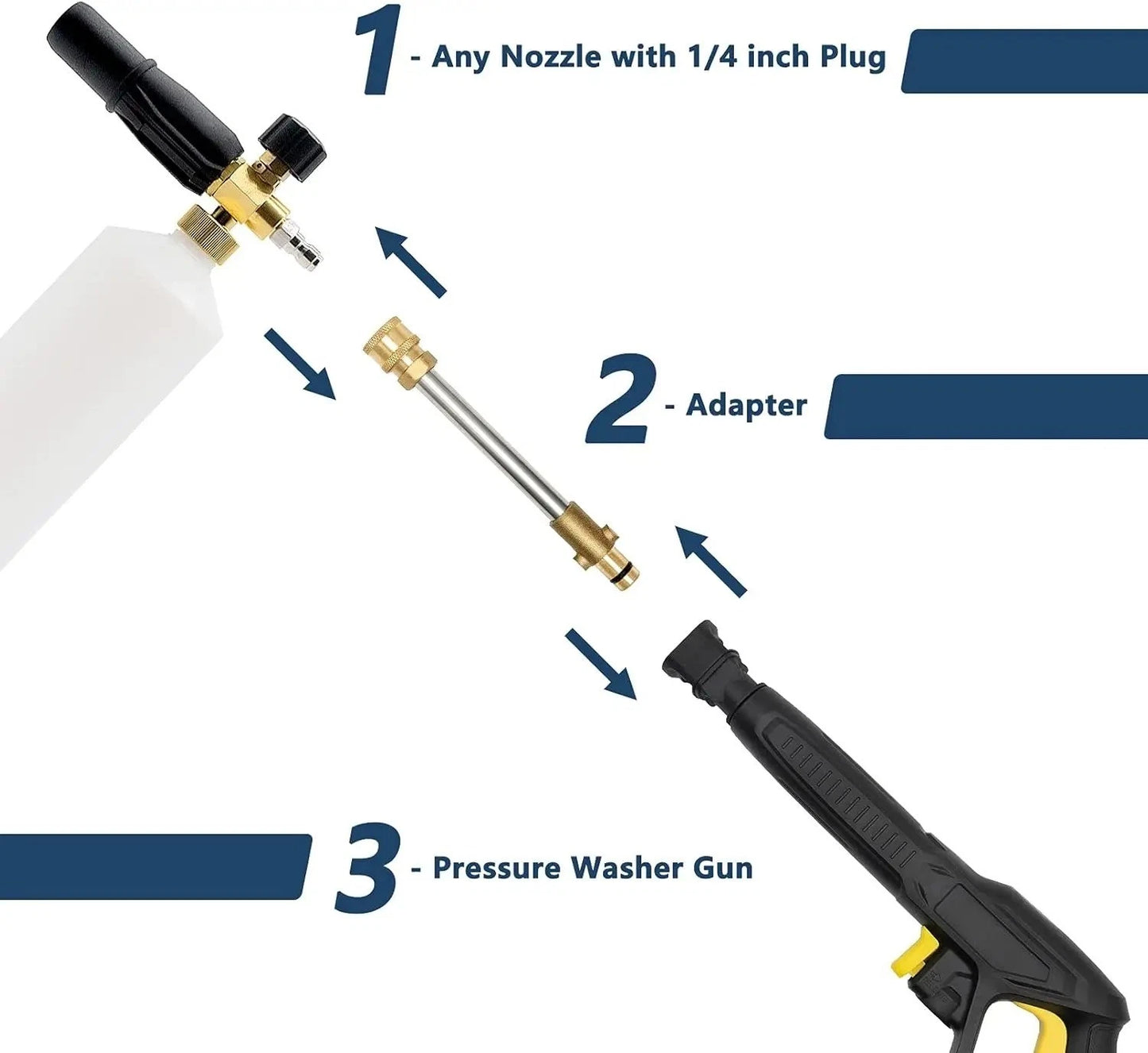 1 - Any Nozzle with 1/4 inch Plug

2 - Adapter

3 - Pressure Washer Gun