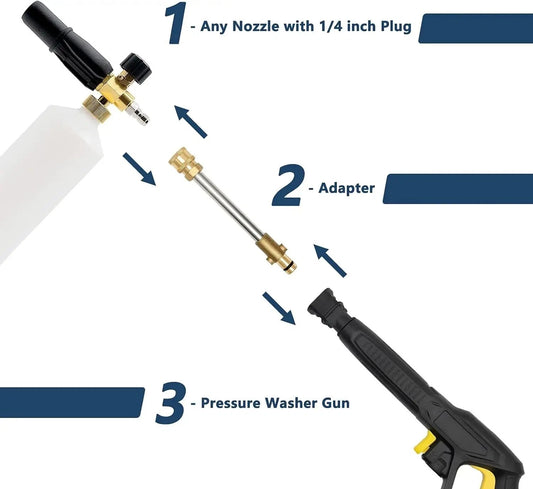 1 - Any Nozzle with 1/4 inch Plug

2 - Adapter

3 - Pressure Washer Gun