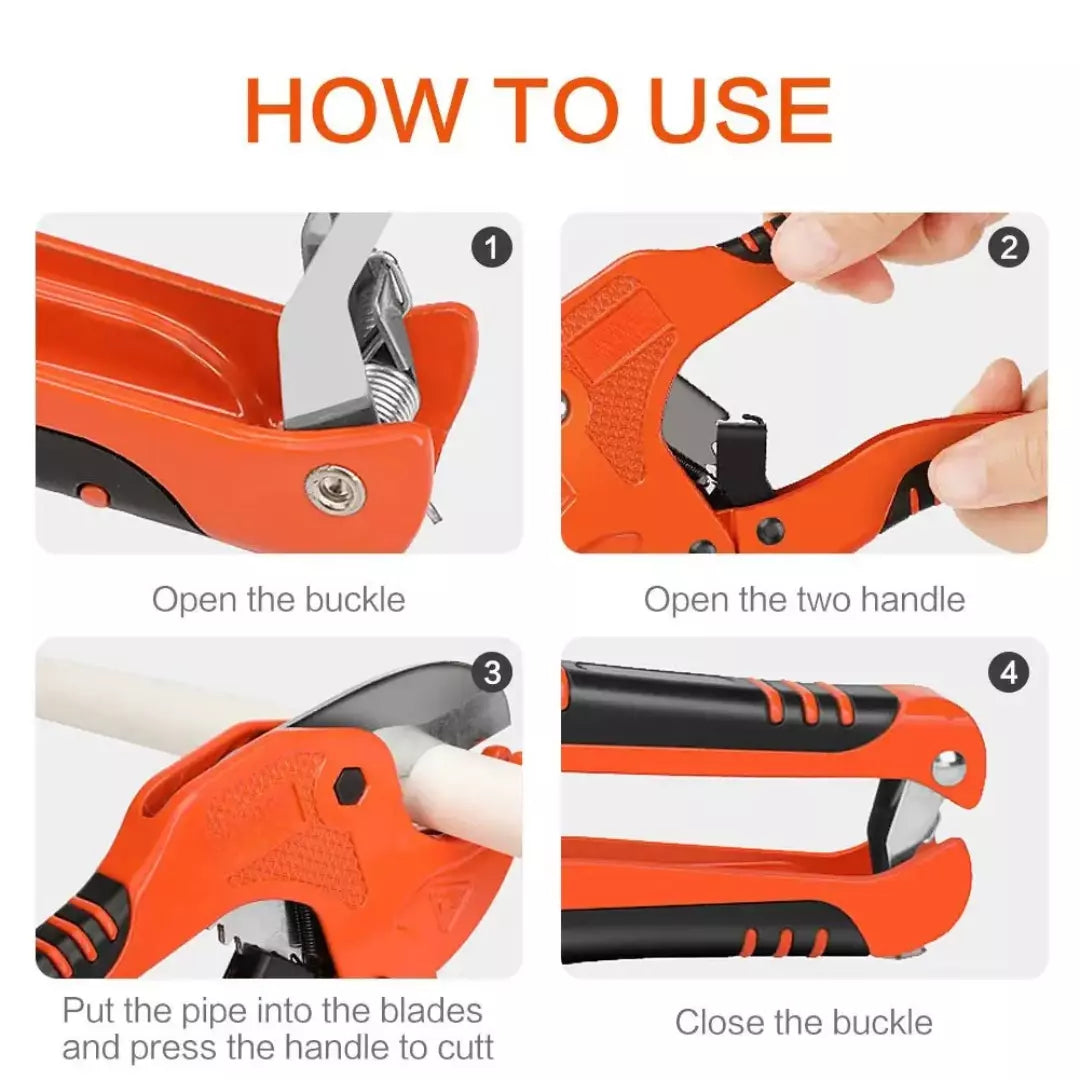 HOW TO USE

1

Open the buckle

2

Open the two handle

3

Put the pipe into the blades and press the handle to cutt

4

Close the buckle