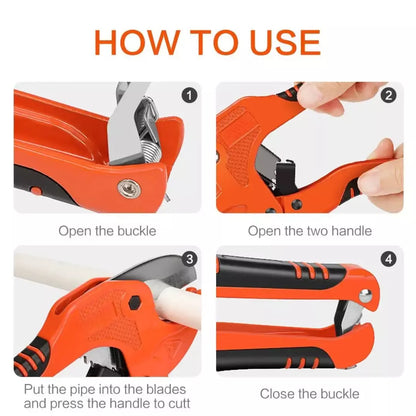 HOW TO USE

1

Open the buckle

2

Open the two handle

3

Put the pipe into the blades and press the handle to cutt

4

Close the buckle